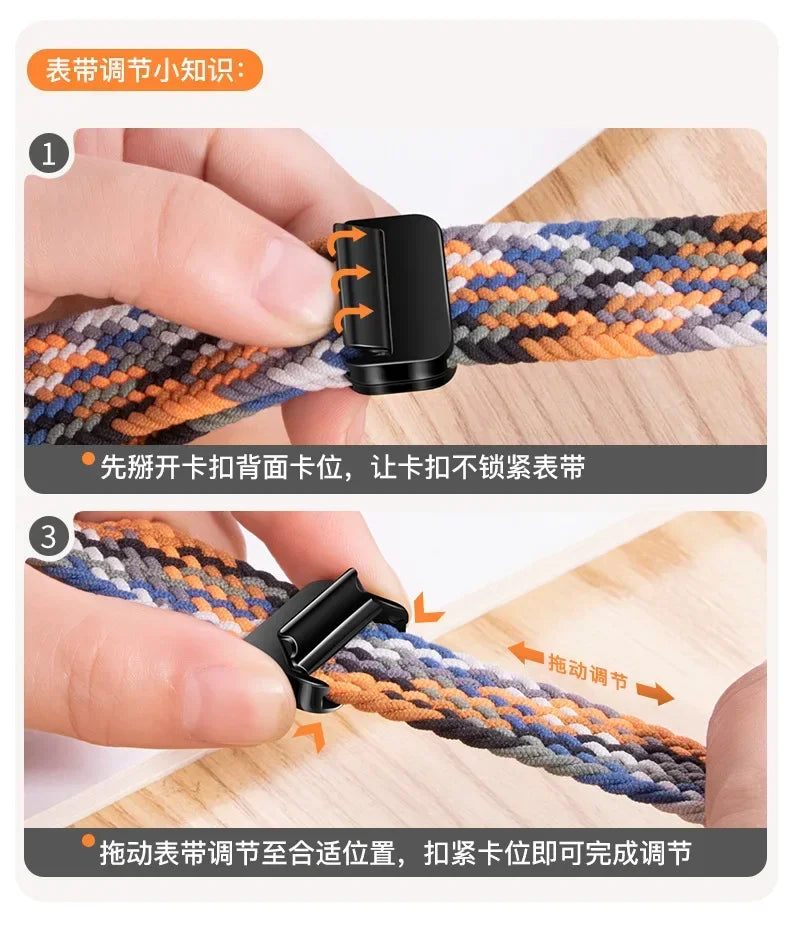 表带调节小知识：

1

先掰开卡扣背面卡位，让卡扣不锁紧表带

3

拖动调节

拖动表带调节至合适位置，扣紧卡位即可完成调节