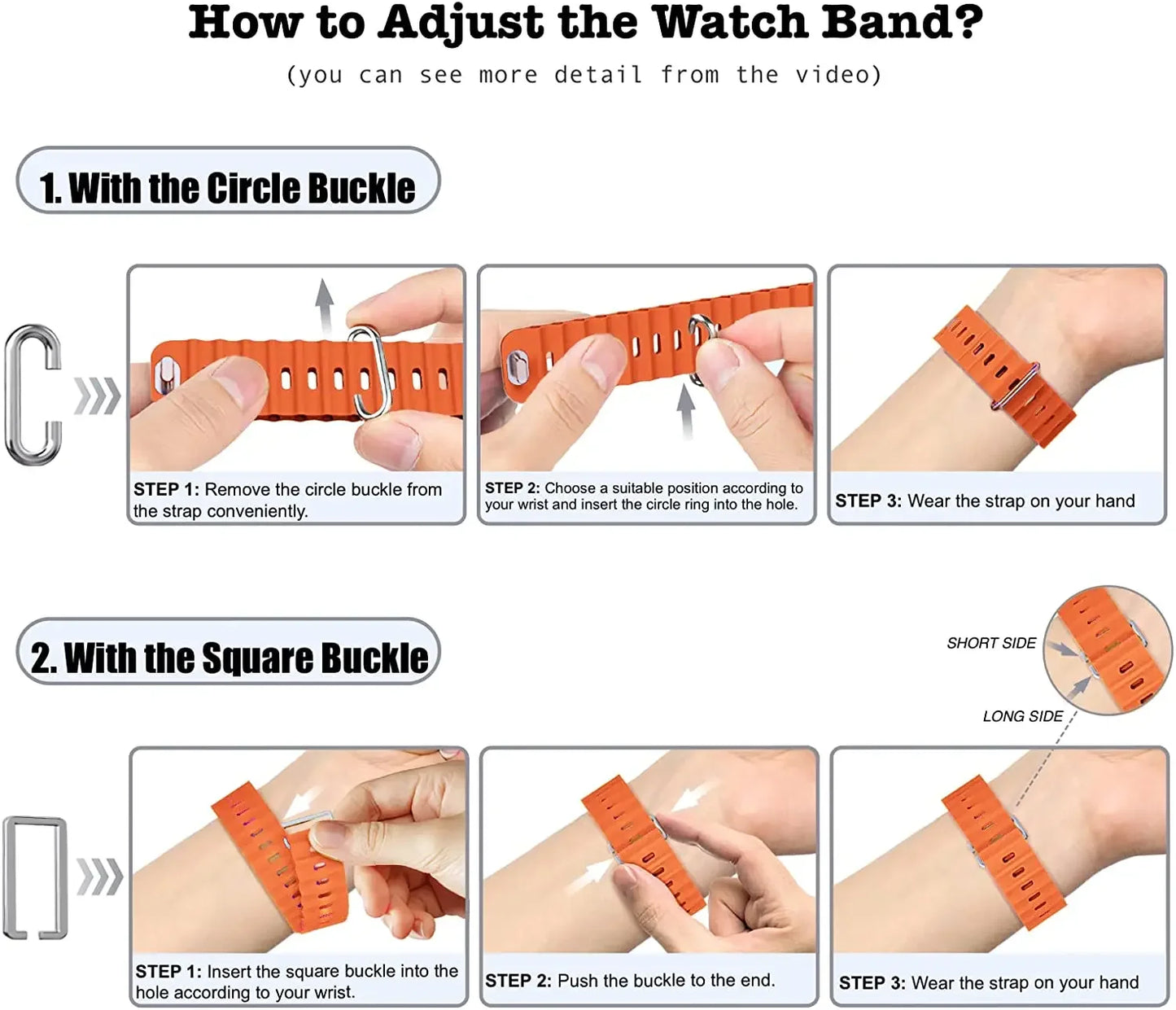 How to Adjust the Watch Band?

(you can see more detail from the video)

1. With the Circle Buckle

STEP 1: Remove the circle buckle from the strap conveniently.

STEP 2: Choose a suitable position according to your wrist and insert the circle ring into the hole.

STEP 3: Wear the strap on your hand

2. With the Square Buckle

SHORT SIDE

LONG SIDE

STEP 1: Insert the square buckle into the hole according to your wrist.

STEP 2: Push the buckle to the end.

STEP 3: Wear the strap on your hand