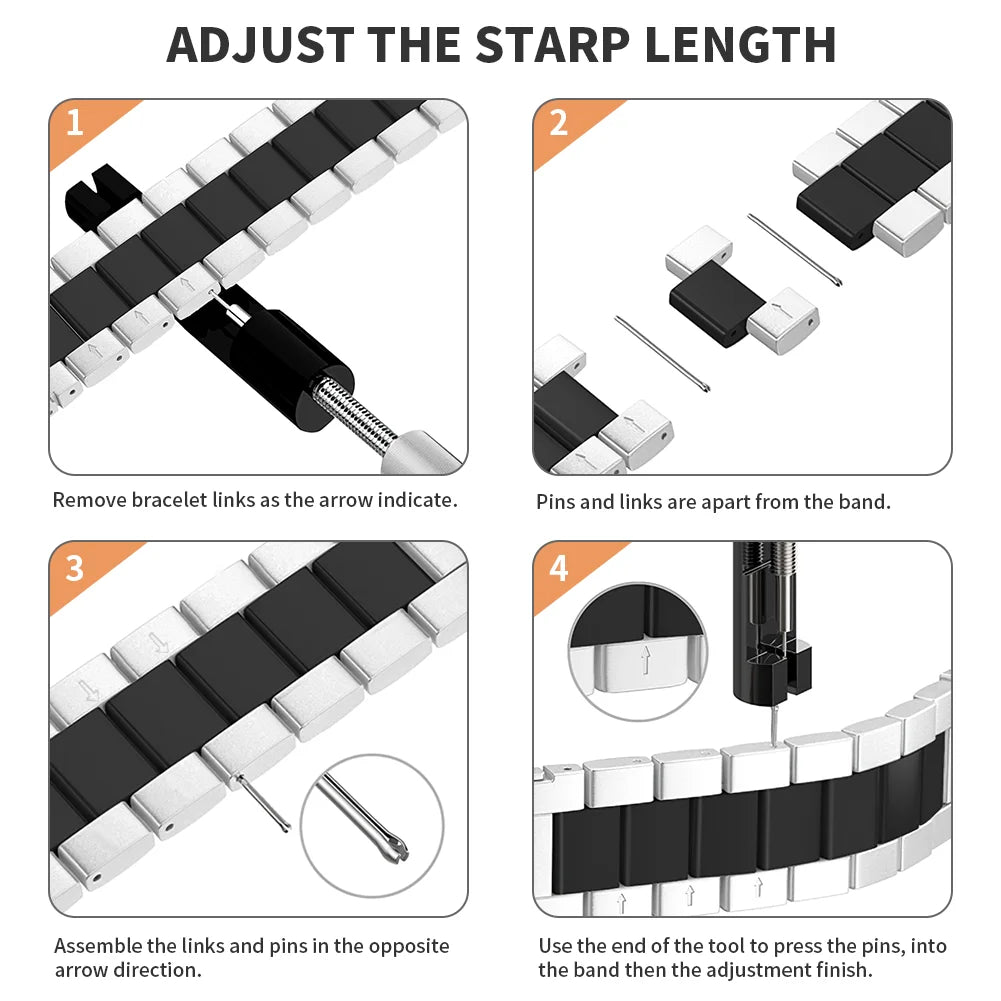 ADJUST THE STARP LENGTH

1

Remove bracelet links as the arrow indicate.

2

Pins and links are apart from the band.

3

Assemble the links and pins in the opposite arrow direction.

4

Use the end of the tool to press the pins, into the band then the adjustment finish.