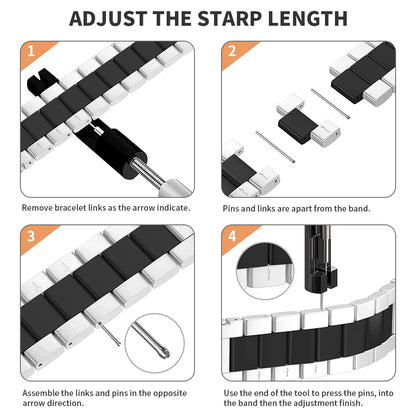 ADJUST THE STARP LENGTH

1

Remove bracelet links as the arrow indicate.

2

Pins and links are apart from the band.

3

Assemble the links and pins in the opposite arrow direction.

4

Use the end of the tool to press the pins, into the band then the adjustment finish.