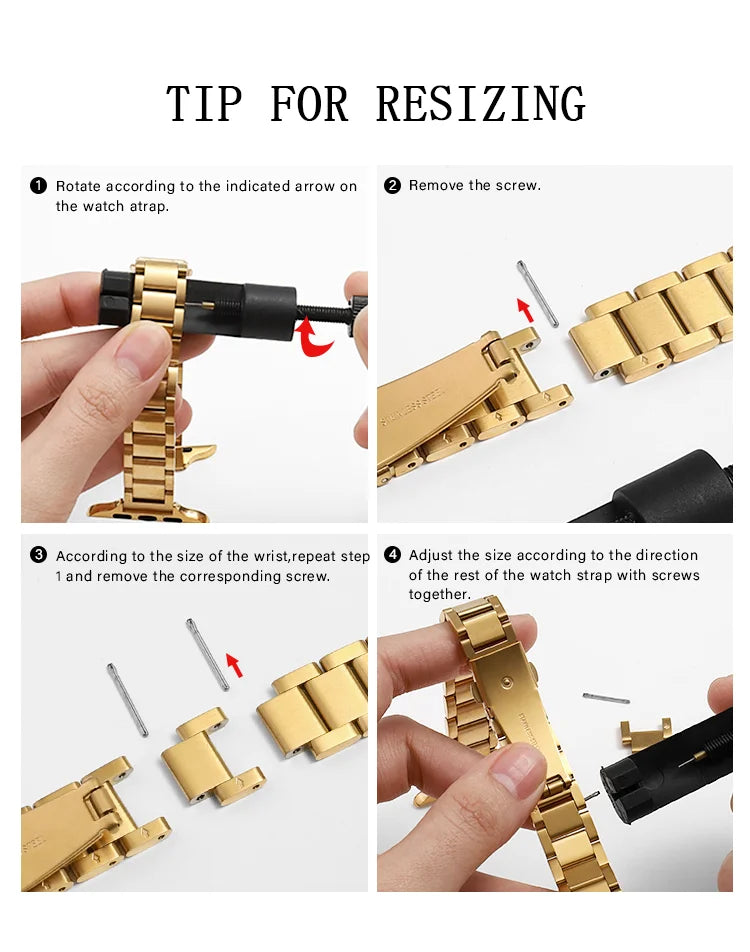 TIP FOR RESIZING

❶ Rotate according to the indicated arrow on the watch atrap.

❷ Remove the screw.

STAINLESS STEEL

❸ According to the size of the wrist,repeat step 1 and remove the corresponding screw.

❹ Adjust the size according to the direction of the rest of the watch strap with screws together.

STAINLESS STEEL